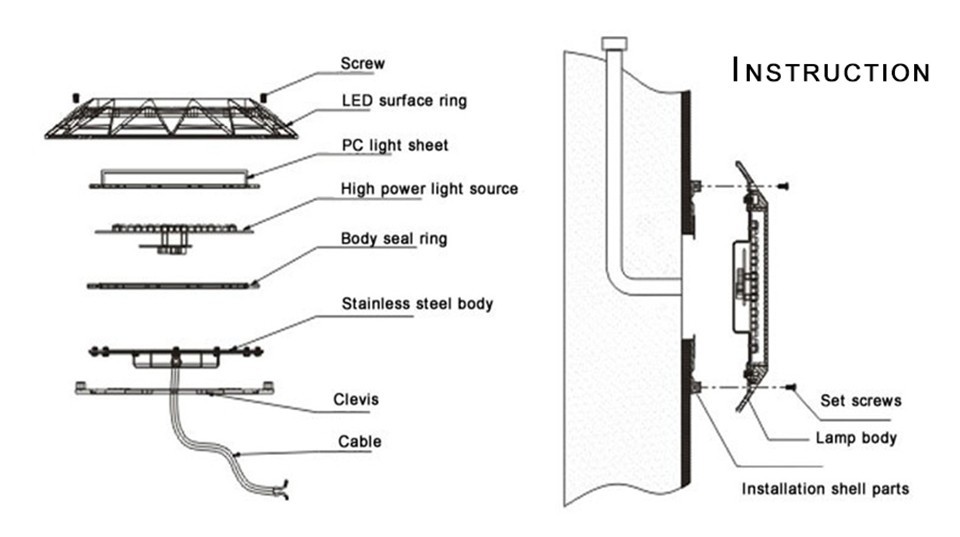 Screw
LED surface ring
PC light sheet
High power light source
Body seal ring
Stainless steel body
Clevis
Cable

INSTRUCTION

Set screws
Lamp body
Installation shell parts